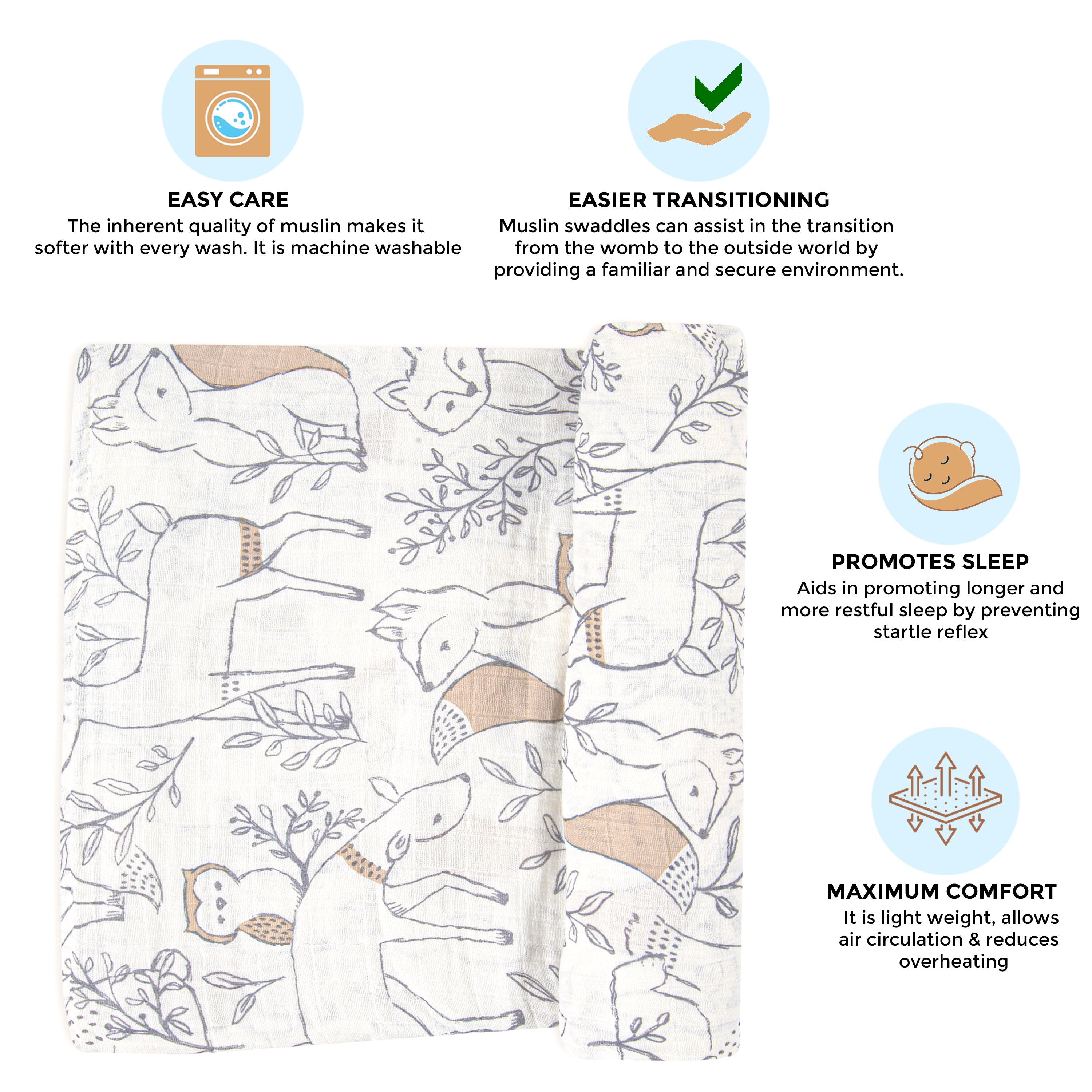 EASY CARE
The inherent quality of muslin makes it softer with every wash. It is machine washable

EASIER TRANSITIONING
Muslin swaddles can assist in the transition from the womb to the outside world by providing a familiar and secure environment.

PROMOTES SLEEP
Aids in promoting longer and more restful sleep by preventing startle reflex

MAXIMUM COMFORT
It is light weight, allows air circulation & reduces overheating